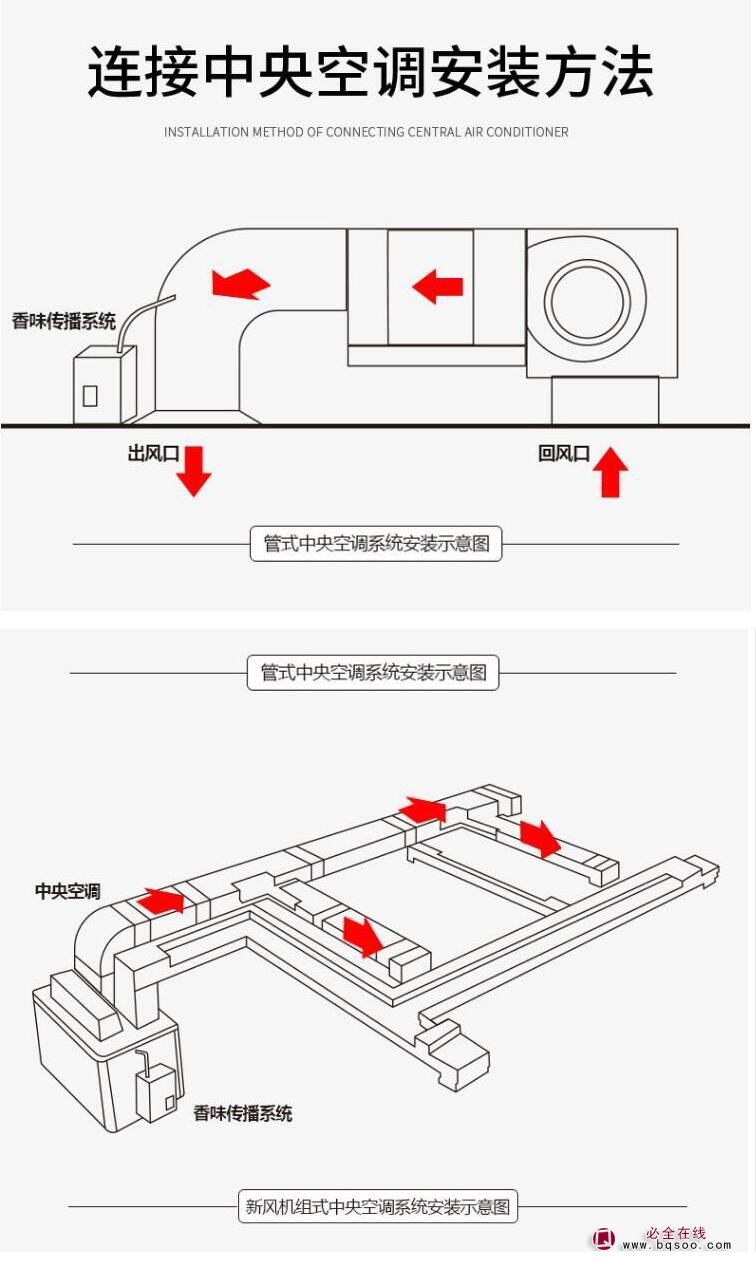 连接中央空调安装方法

INSTALLATION METHOD OF CONNECTING CENTRAL AIR CONDITIONER

香味传播系统

出风口

回风口

管式中央空调系统安装示意图

管式中央空调系统安装示意图

中央空调

香味传播系统

新风机组式中央空调系统安装示意图

必全在线
www.bqsoo.com